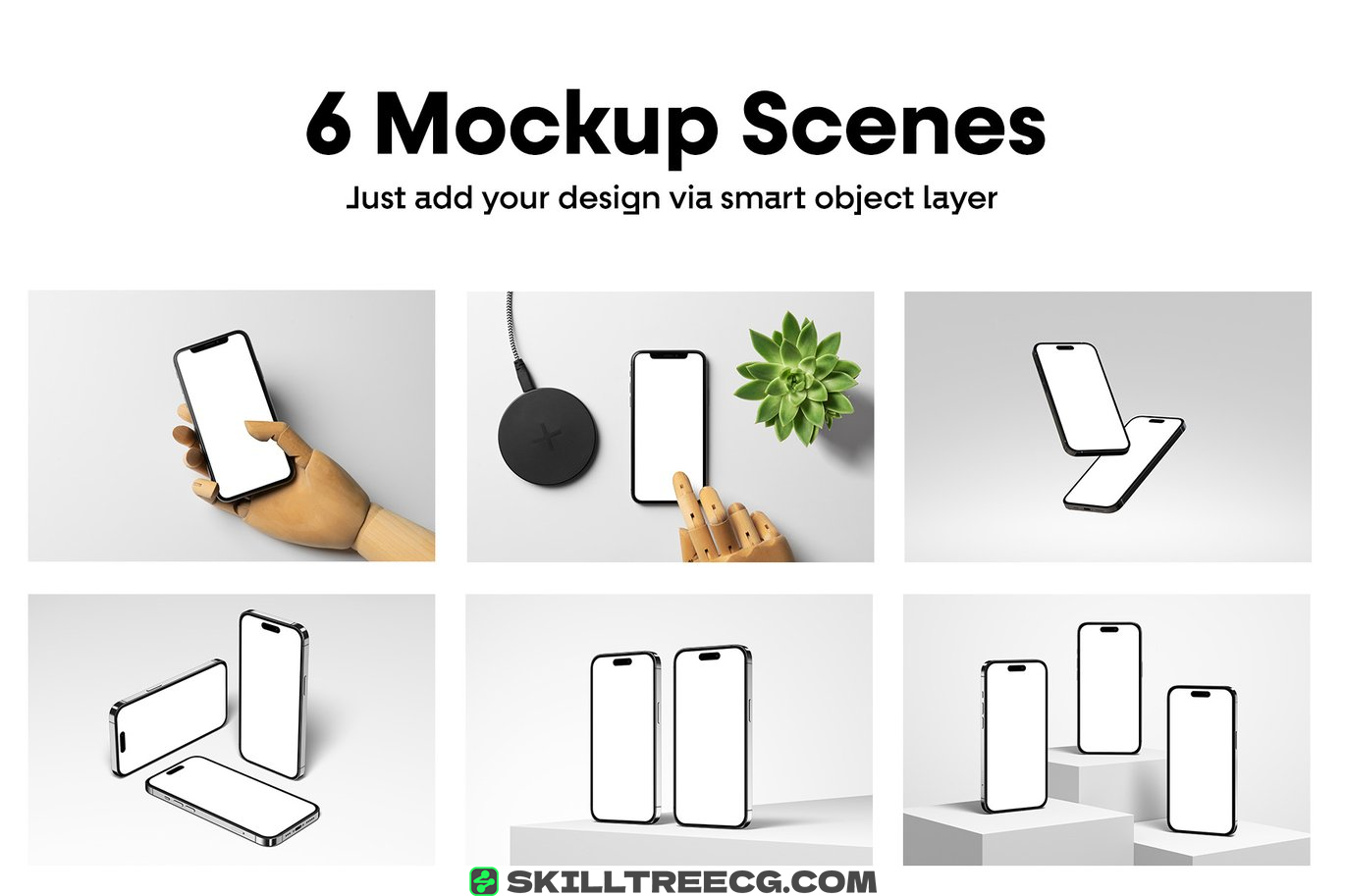 6 Mockup Scenes

Just add your design via smart object layer

SKILLTREECG.COM